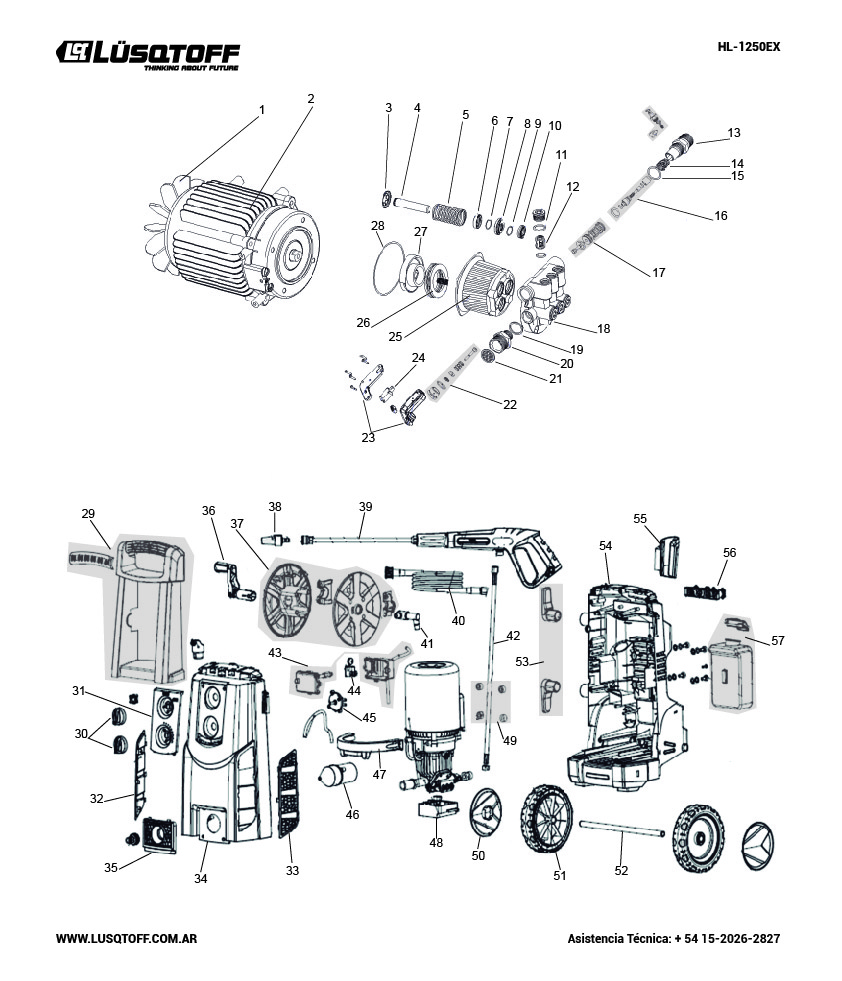 LÜSQTOFF
THINKING ABOUT FUTURE

HL-1250EX

1 2 3 4 5 6 7 8 9 10 11 12 13 14 15 16 17 18 19 20 21 22 23 24 25 26 27 28

29 30 31 32 33 34 35 36 37 38 39 40 41 42 43 44 45 46 47 48 49 50 51 52 53 54 55 56 57

WWW.LUSQTOFF.COM.AR

Asistencia Técnica: + 54 15-2026-2827